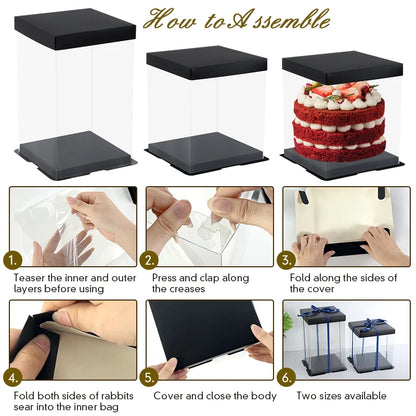 How to Assemble

1.
Teaser the inner and outer layers before using

2.
Press and clap along the creases

3.
Fold along the sides of the cover

4.
Fold both sides of rabbits sear into the inner bag

5.
Cover and close the body

6.
Two sizes available