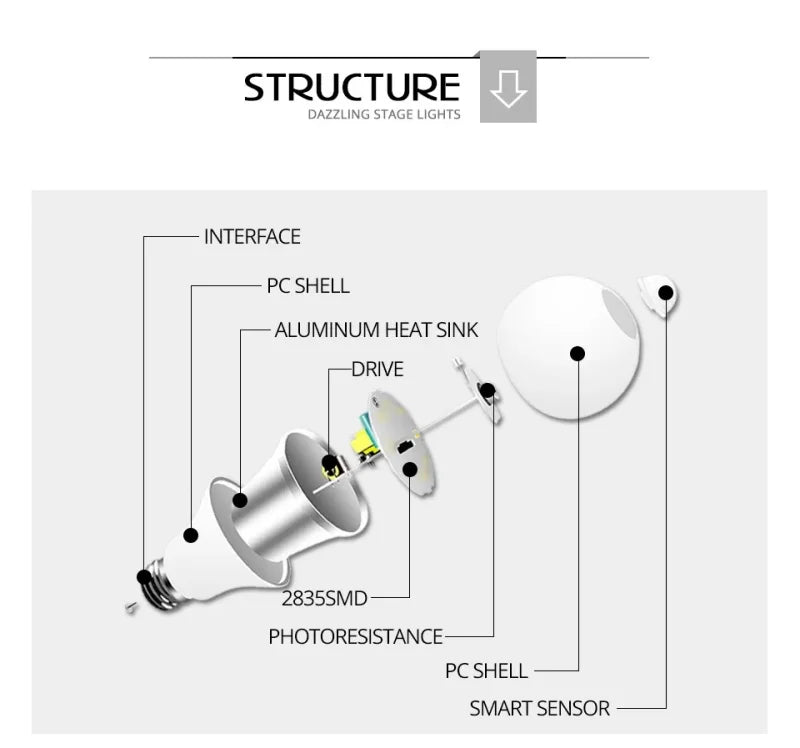 STRUCTURE
DAZZLING STAGE LIGHTS

INTERFACE
PC SHELL
ALUMINUM HEAT SINK
DRIVE
2835SMD
PHOTORESISTANCE
PC SHELL
SMART SENSOR